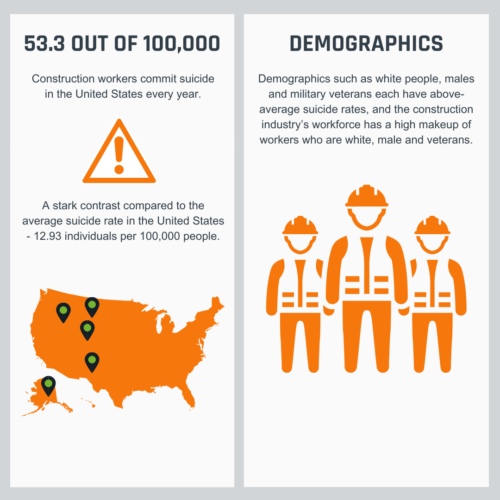 53.3 OUT OF 100,000

Construction workers commit suicide in the United States every year.

A stark contrast compared to the average suicide rate in the United States - 12.93 individuals per 100,000 people.

DEMOGRAPHICS

Demographics such as white people, males and military veterans each have above-average suicide rates, and the construction industry's workforce has a high makeup of workers who are white, male and veterans.