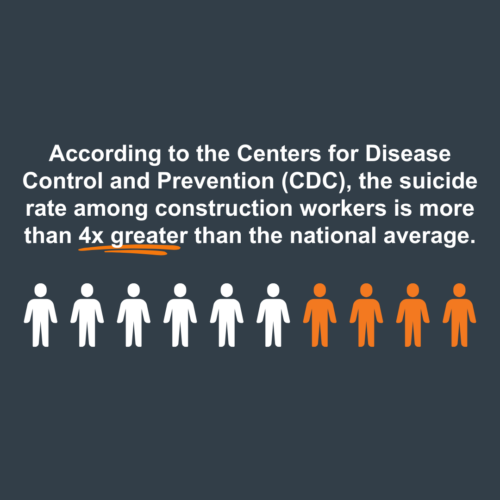 According to the Centers for Disease Control and Prevention (CDC), the suicide rate among construction workers is more than 4x greater than the national average.